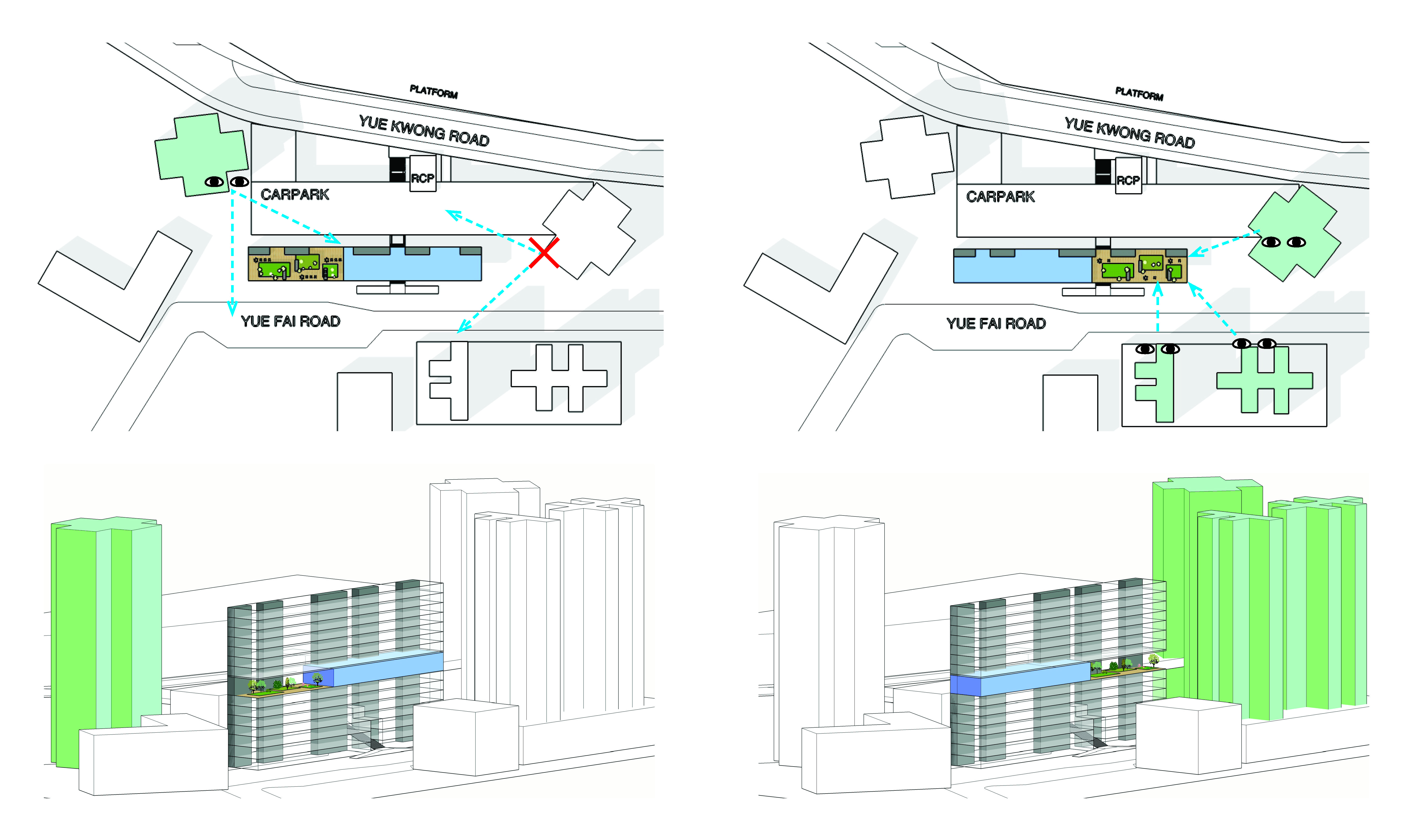 PLATFORM

YUE KWONG ROAD

RCP

CARPARK

YUE FAI ROAD

PLATFORM

YUE KWONG ROAD

RCP

CARPARK

YUE FAI ROAD